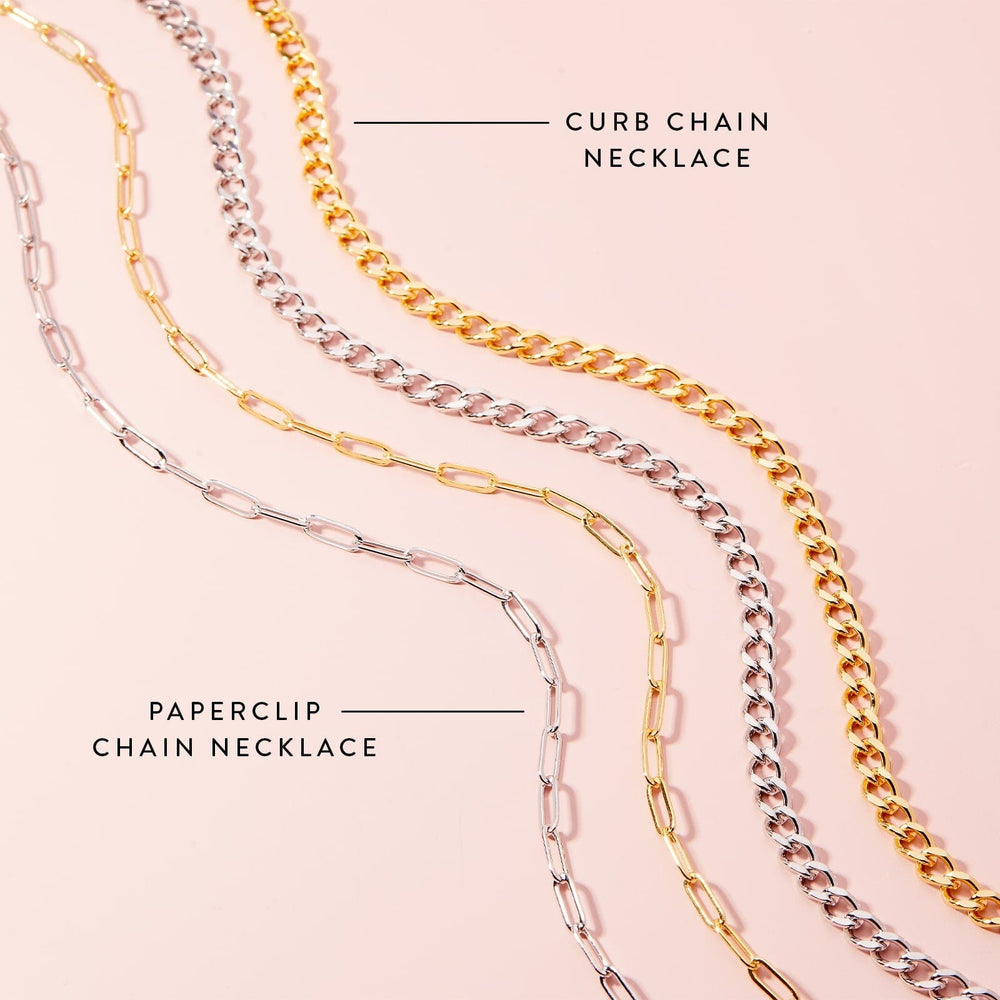 CURB CHAIN NECKLACE

PAPERCLIP CHAIN NECKLACE